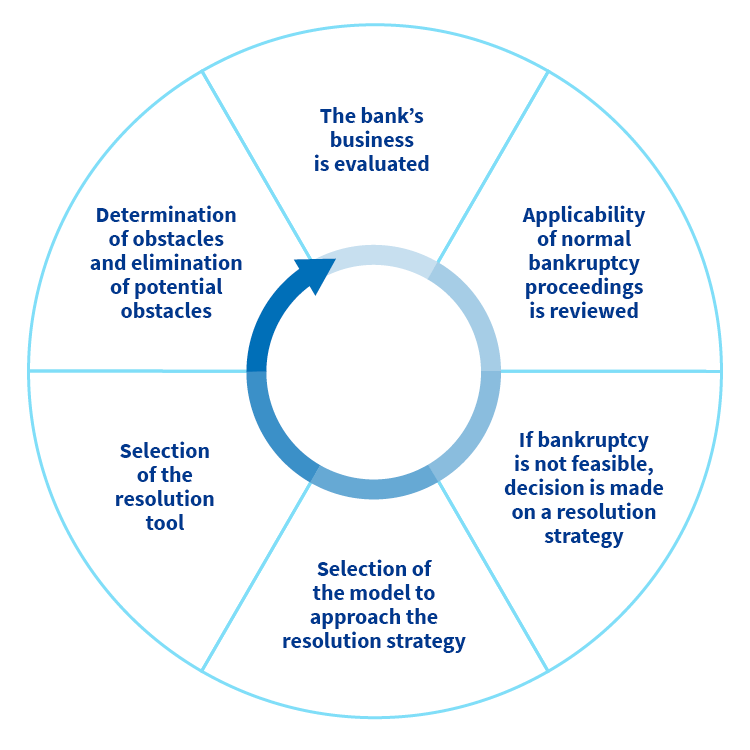 The bank's business is evaluated

Applicability of normal bankruptcy proceedings is reviewed

If bankruptcy is not feasible, decision is made on a resolution strategy

Selection of the model to approach the resolution strategy

Selection of the resolution tool

Determination of obstacles and elimination of potential obstacles