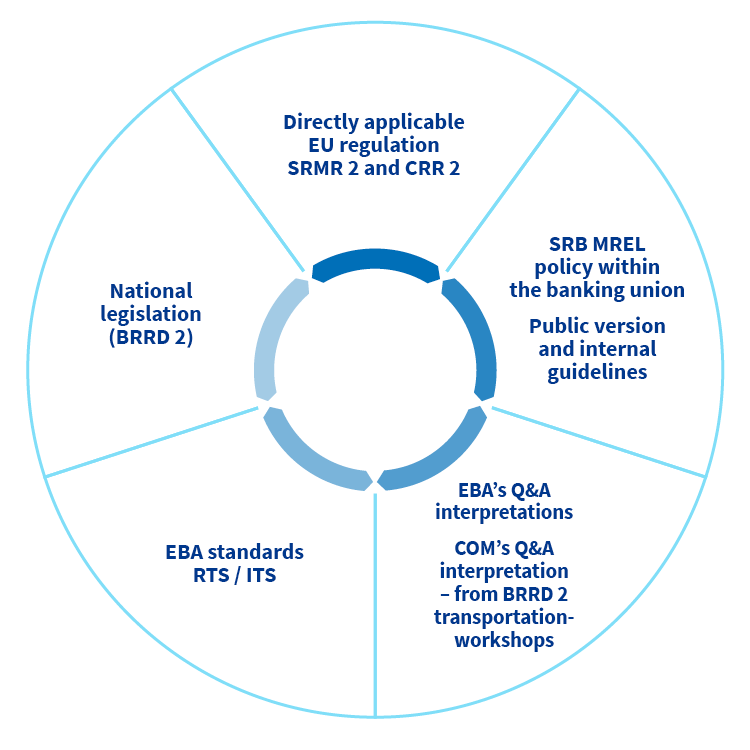 Directly applicable EU regulation SRMR 2 and CRR 2

SRB MREL policy within the banking union

Public version and internal guidelines

EBA's Q&A interpretations

COM's Q&A interpretation – from BRRD 2 transportation-workshops

EBA standards RTS / ITS

National legislation (BRRD 2)